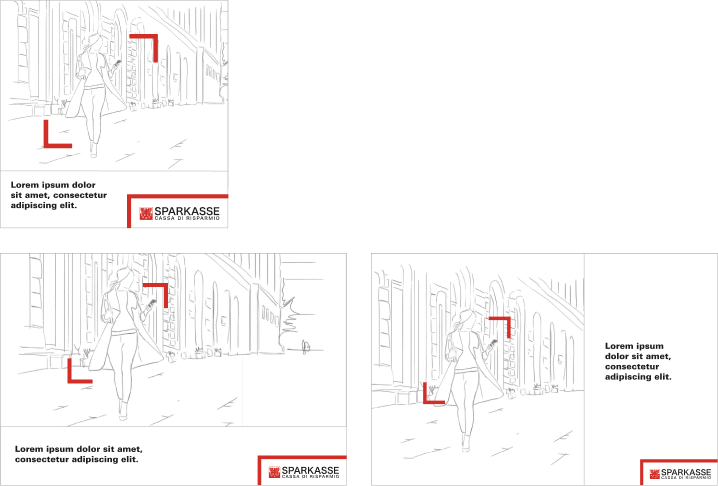 Lorem ipsum dolor sit amet, consectetur adipiscing elit.

SPARKASSE
CASSA DI RISPARMIO

Lorem ipsum dolor sit amet, consectetur adipiscing elit.

SPARKASSE
CASSA DI RISPARMIO

Lorem ipsum dolor sit amet, consectetur adipiscing elit.

SPARKASSE
CASSA DI RISPARMIO