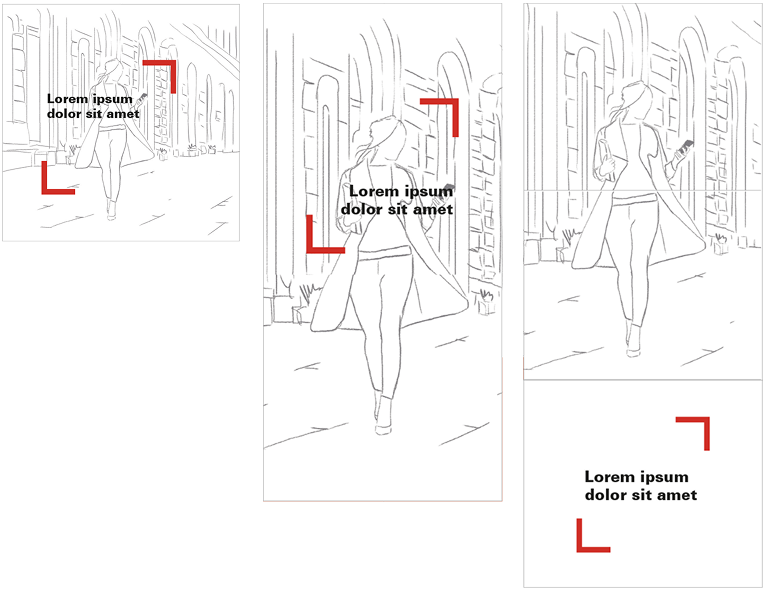 Lorem ipsum dolor sit amet

Lorem ipsum dolor sit amet

Lorem ipsum dolor sit amet